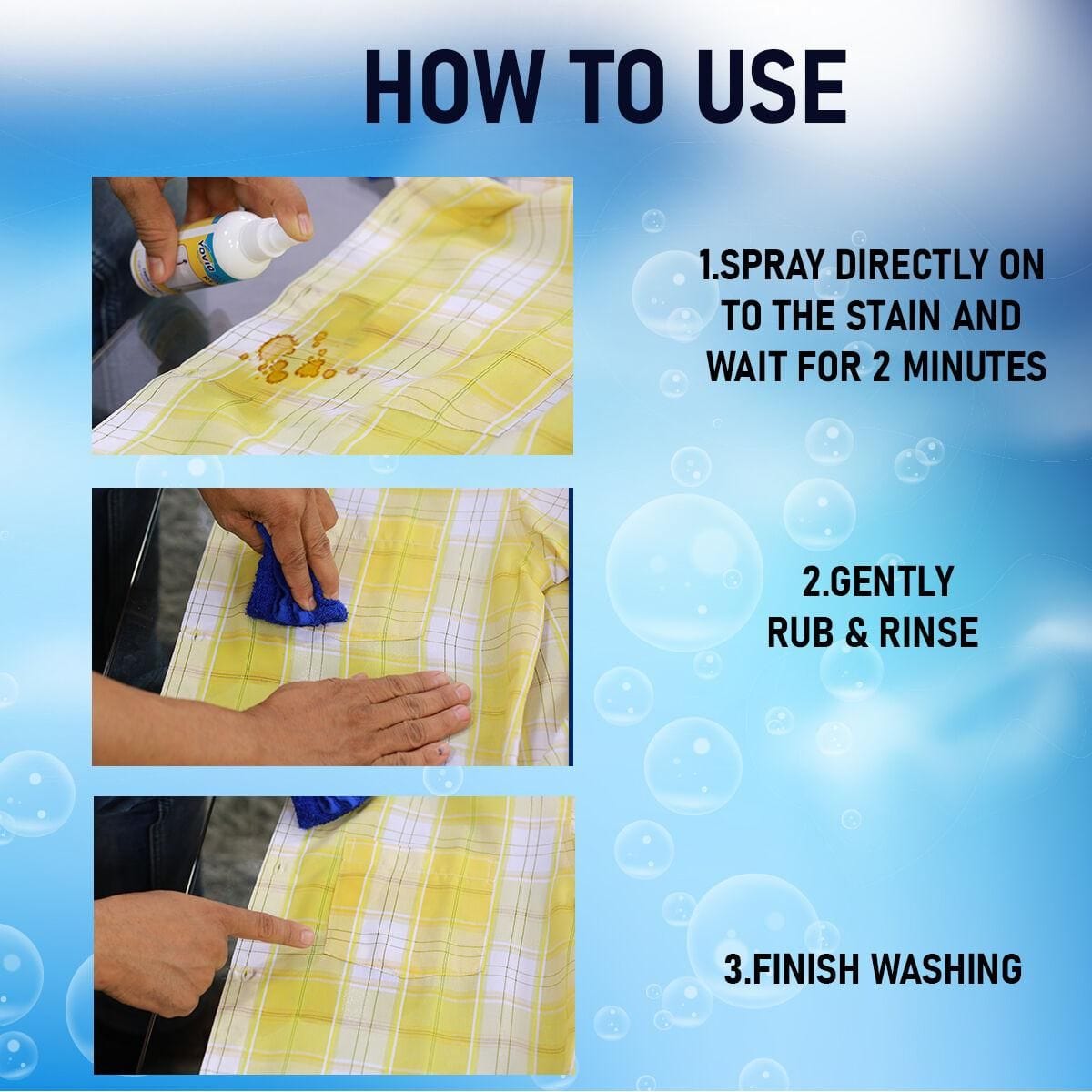 HOW TO USE

1.SPRAY DIRECTLY ON TO THE STAIN AND WAIT FOR 2 MINUTES

2.GENTLY RUB & RINSE

3.FINISH WASHING