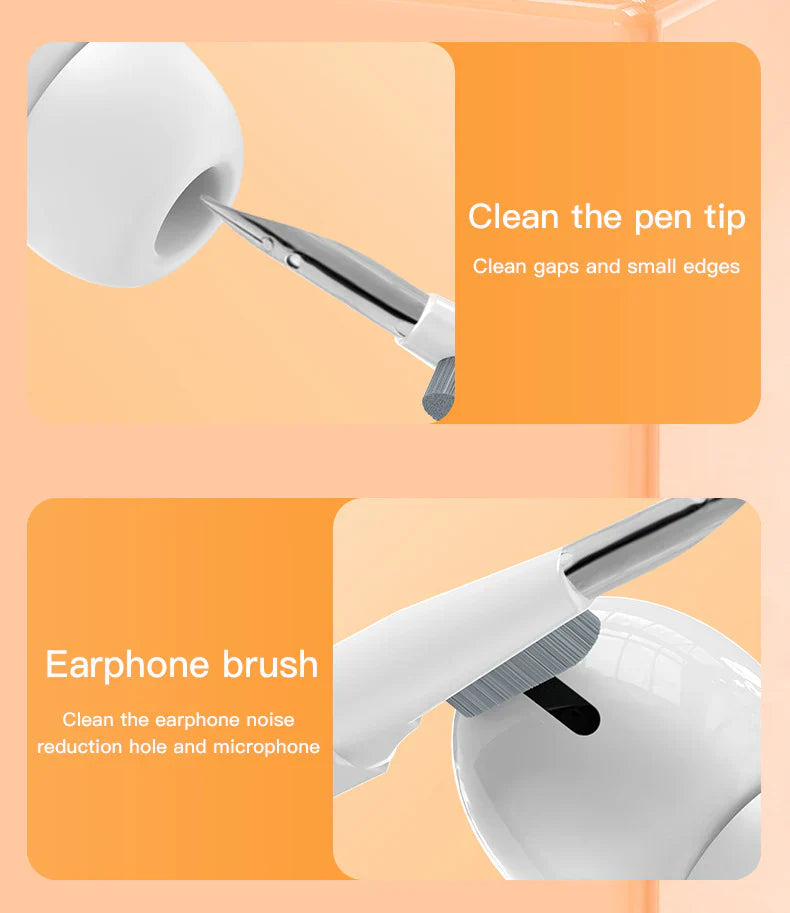 Clean the pen tip

Clean gaps and small edges

Earphone brush

Clean the earphone noise reduction hole and microphone