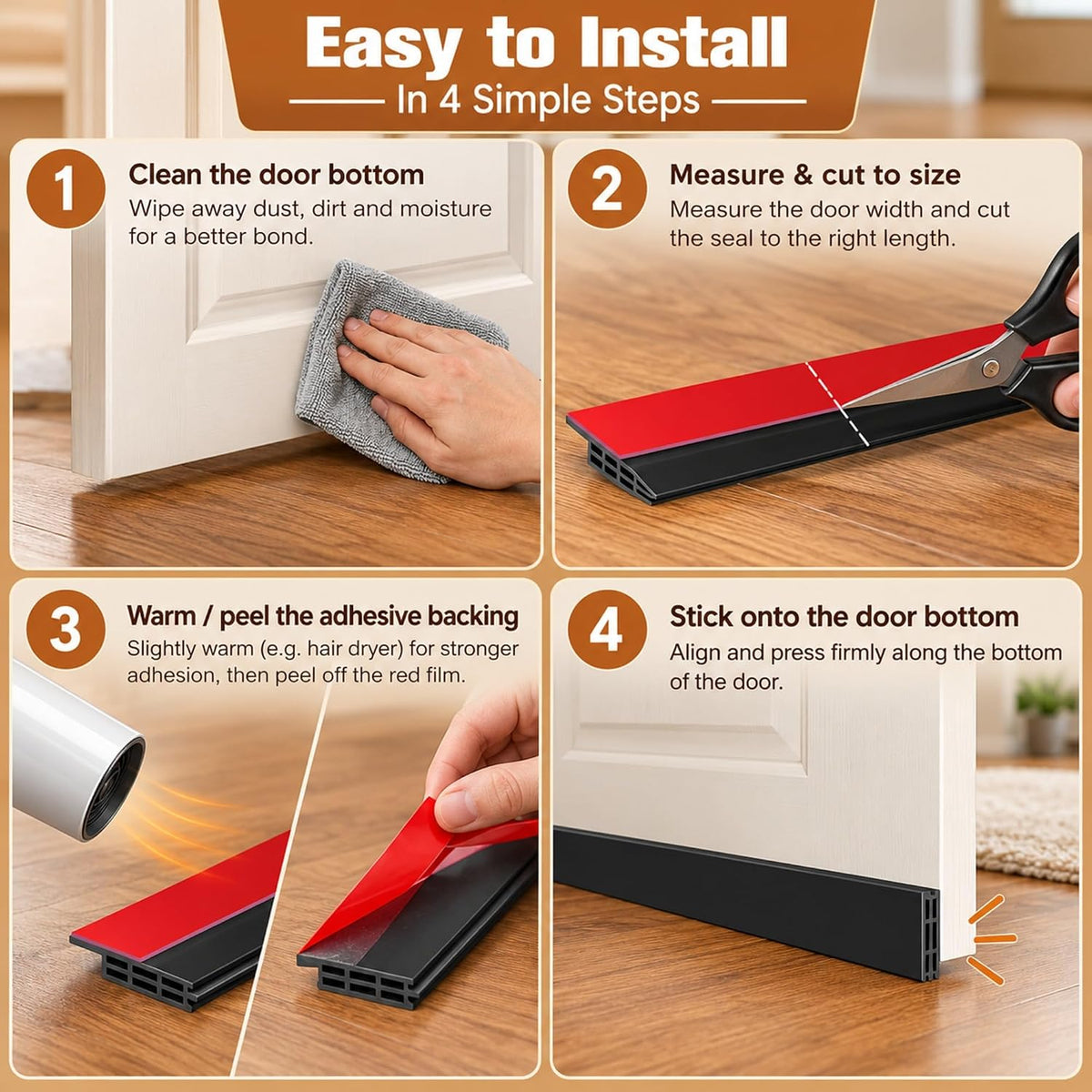 Easy to Install

In 4 Simple Steps

1

Clean the door bottom

Wipe away dust, dirt and moisture for a better bond.

2

Measure & cut to size

Measure the door width and cut the seal to the right length.

3

Warm / peel the adhesive backing

Slightly warm (e.g. hair dryer) for stronger adhesion, then peel off the red film.

4

Stick onto the door bottom

Align and press firmly along the bottom of the door.