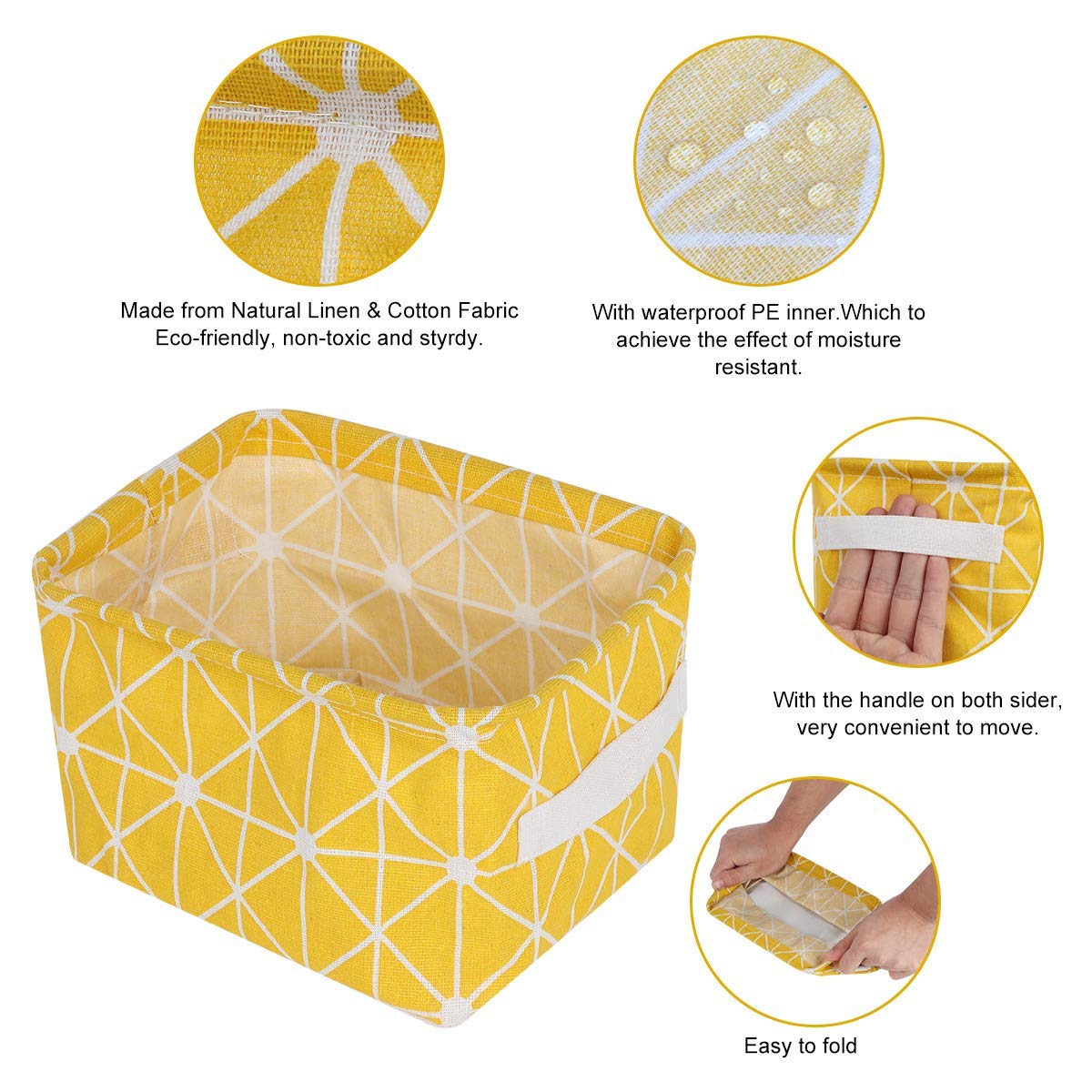 Made from Natural Linen & Cotton Fabric Eco-friendly, non-toxic and styrdy.

With waterproof PE inner.Which to achieve the effect of moisture resistant.

With the handle on both sider, very convenient to move.

Easy to fold