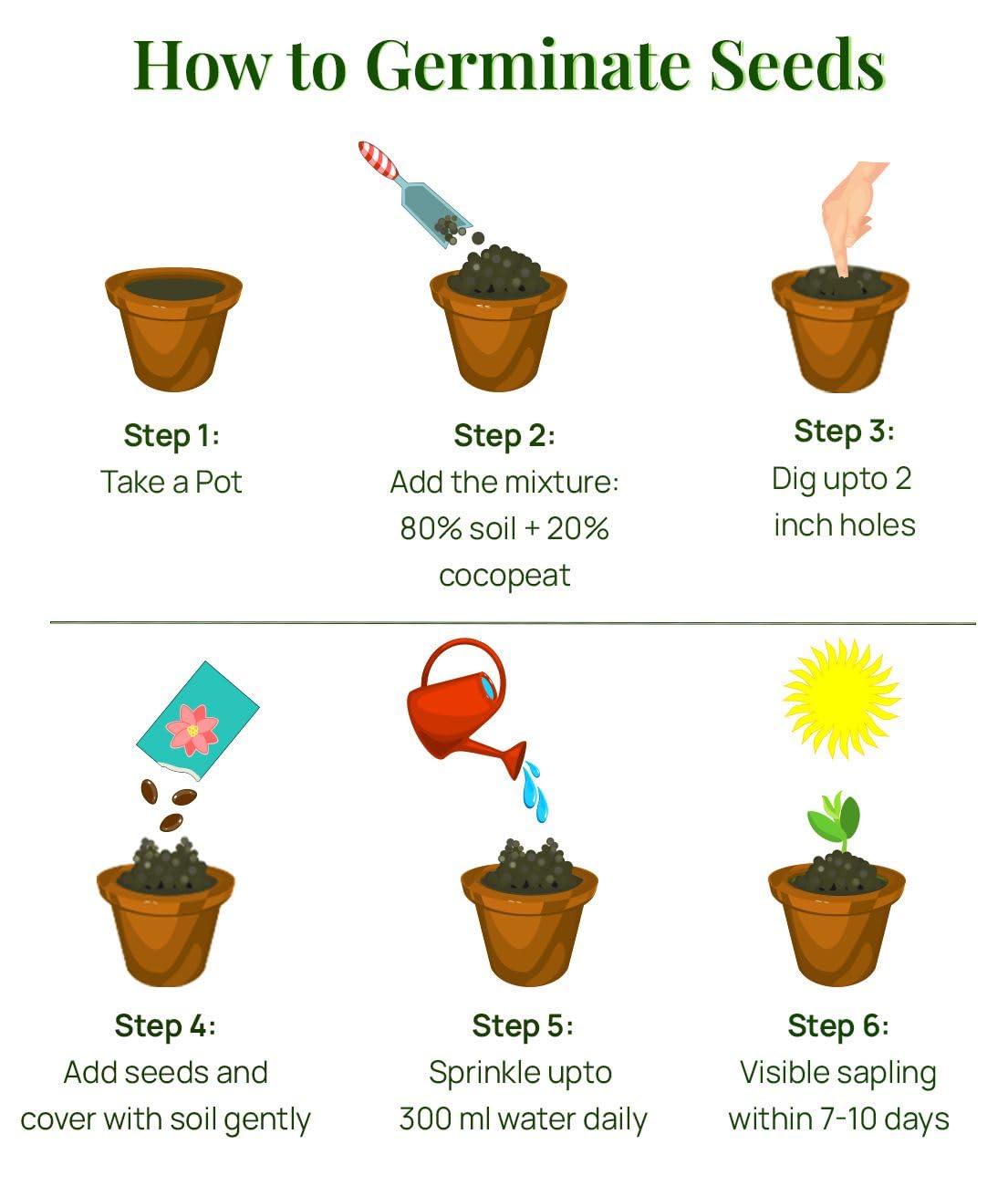 How to Germinate Seeds

Step 1:
Take a Pot

Step 2:
Add the mixture: 80% soil + 20% cocopeat

Step 3:
Dig upto 2 inch holes

Step 4:
Add seeds and cover with soil gently

Step 5:
Sprinkle upto 300 ml water daily

Step 6:
Visible sapling within 7-10 days