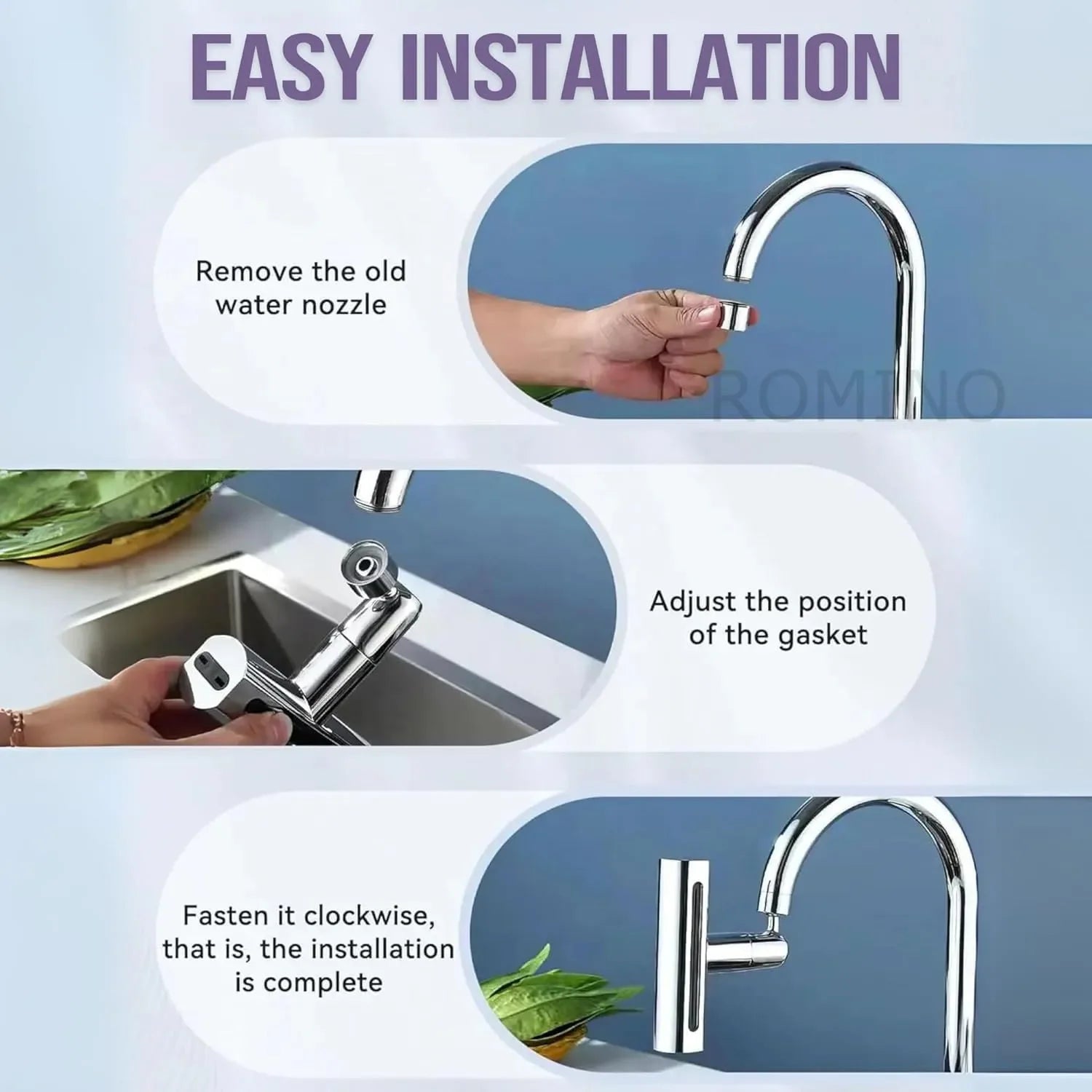 EASY INSTALLATION

Remove the old water nozzle

ROMINO

Adjust the position of the gasket

Fasten it clockwise, that is, the installation is complete