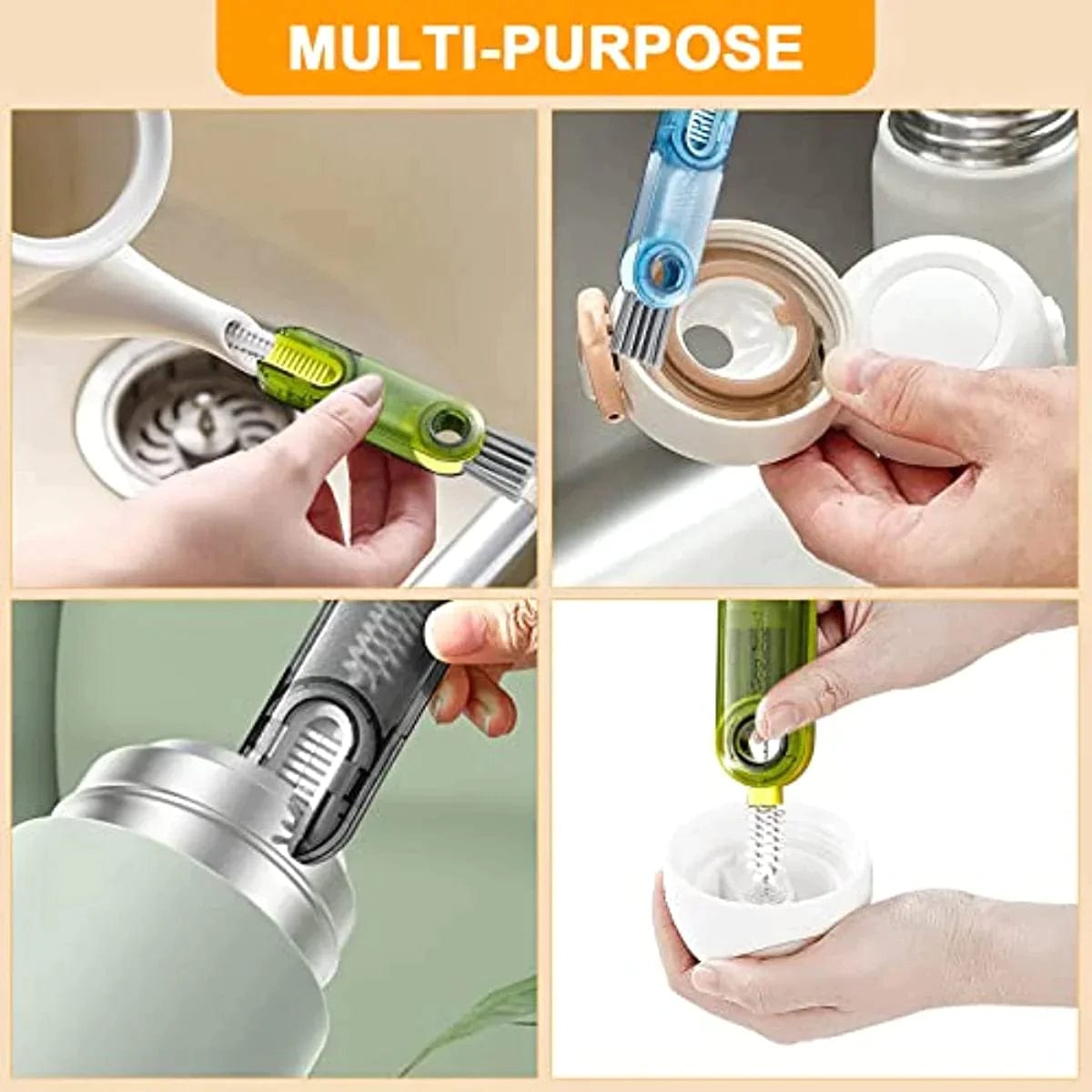 MULTI-PURPOSE