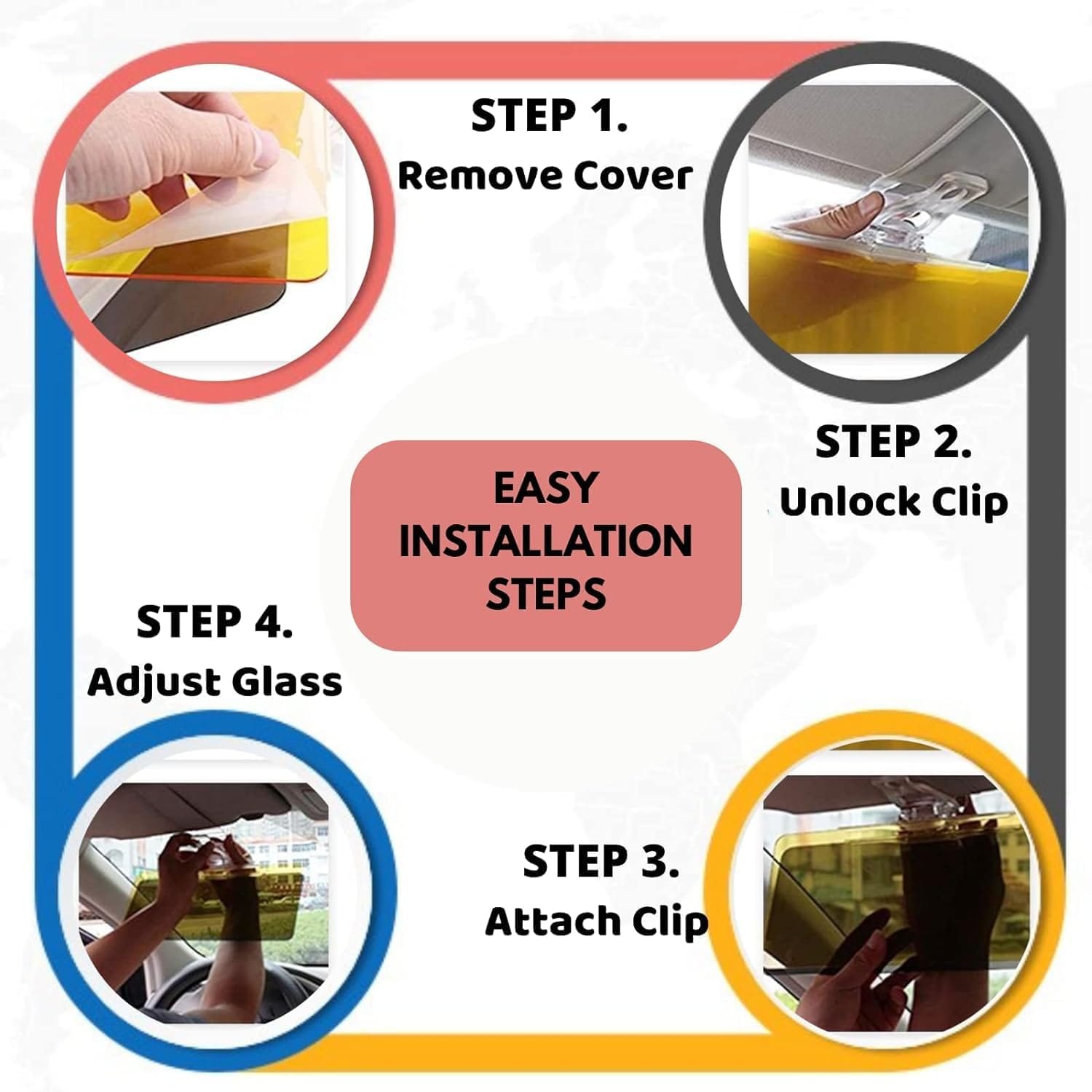 STEP 1.
Remove Cover

STEP 2.
Unlock Clip

EASY
INSTALLATION
STEPS

STEP 4.
Adjust Glass

STEP 3.
Attach Clip